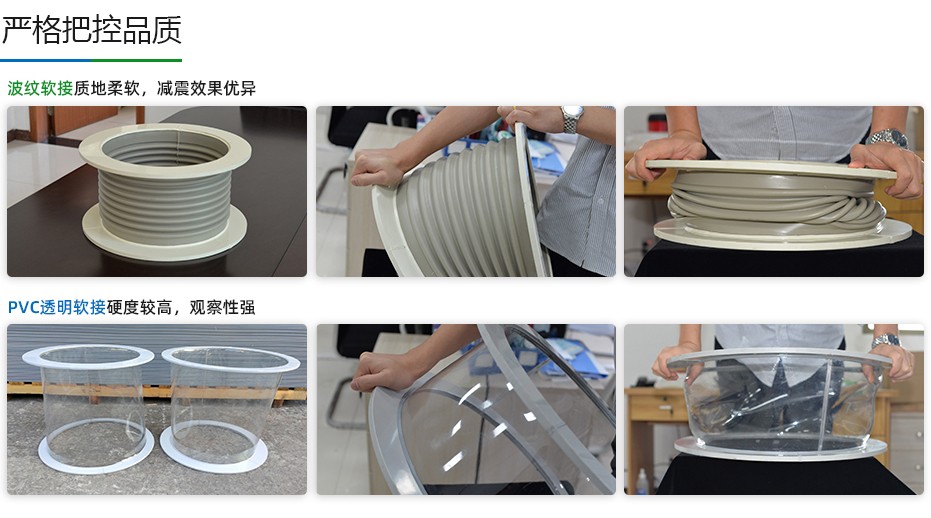 严格把控品质

波纹软接质地柔软，减震效果优异

PVC透明软接硬度较高，观察性强